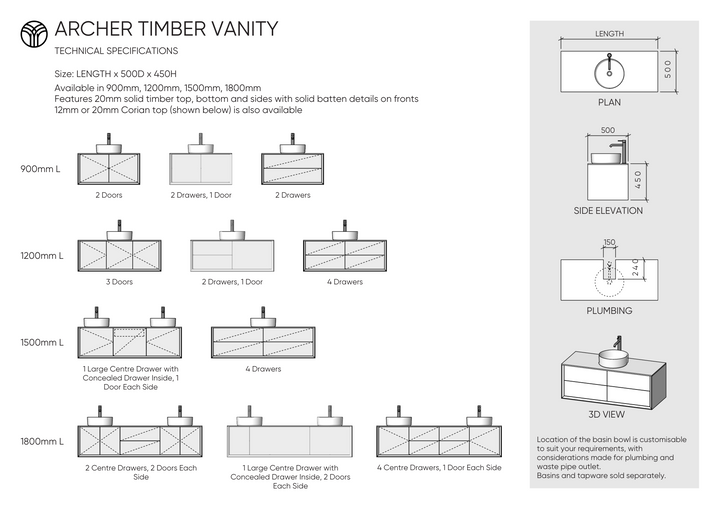 ARCHER TIMBER VANITY

TECHNICAL SPECIFICATIONS

Size: LENGTH x 500D x 450H
Available in 900mm, 1200mm, 1500mm, 1800mm
Features 20mm solid timber top, bottom and sides with solid batten details on fronts
12mm or 20mm Corian top (shown below) is also available

900mm L

2 Doors

2 Drawers, 1 Door

2 Drawers

1200mm L

3 Doors

2 Drawers, 1 Door

4 Drawers

1500mm L

1 Large Centre Drawer with Concealed Drawer Inside, 1 Door Each Side

4 Drawers

1800mm L

2 Centre Drawers, 2 Doors Each Side

1 Large Centre Drawer with Concealed Drawer Inside, 2 Doors Each Side

4 Centre Drawers, 1 Door Each Side

LENGTH

500

PLAN

500

450

SIDE ELEVATION

150

240

PLUMBING

3D VIEW

Location of the basin bowl is customisable to suit your requirements, with considerations made for plumbing and waste pipe outlet.
Basins and tapware sold separately.